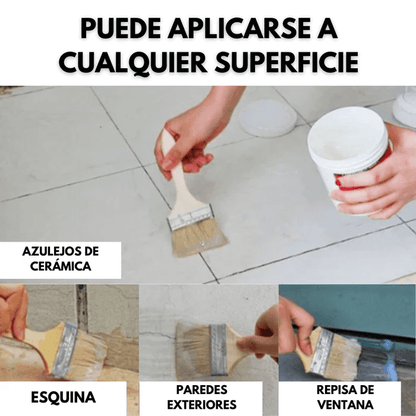 PUEDE APLICARSE A CUALQUIER SUPERFICIE

AZULEJOS DE CERÁMICA

ESQUINA

PAREDES EXTERIORES

REPISA DE VENTANA