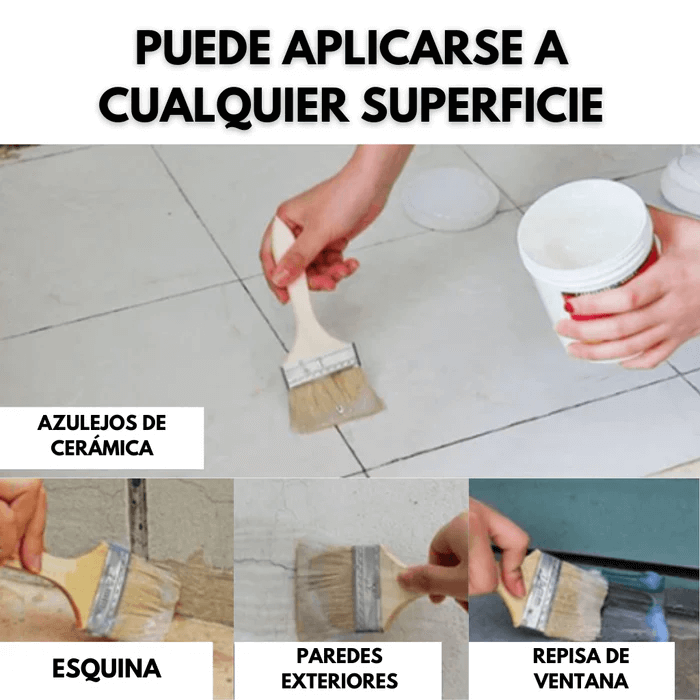 PUEDE APLICARSE A CUALQUIER SUPERFICIE

AZULEJOS DE CERÁMICA

ESQUINA

PAREDES EXTERIORES

REPISA DE VENTANA